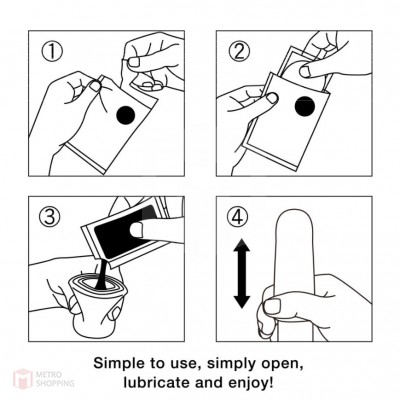 ①

②

③

④

Simple to use, simply open, lubricate and enjoy!

METRO SHOPPING