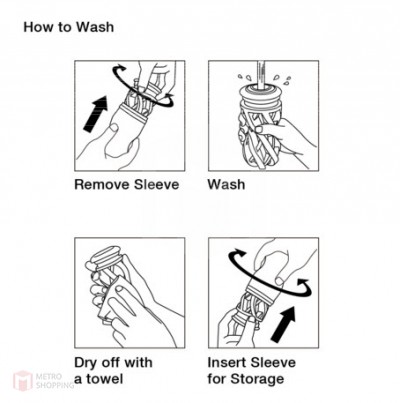 How to Wash

Remove Sleeve

Wash

Dry off with a towel

Insert Sleeve for Storage

METRO SHOPPING